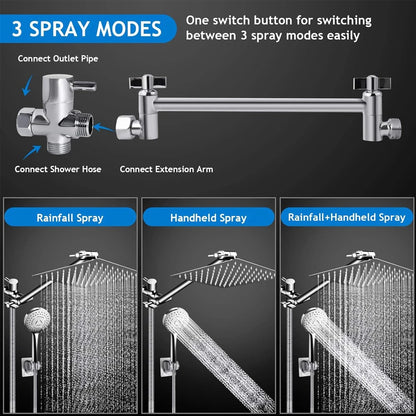 3 SPRAY MODES

One switch button for switching between 3 spray modes easily

Connect Outlet Pipe

Connect Shower Hose

Connect Extension Arm

Rainfall Spray

Handheld Spray

Rainfall+Handheld Spray