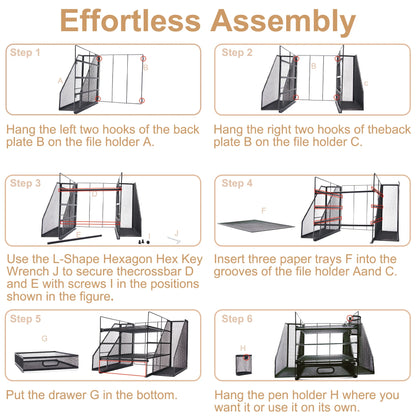 Effortless Assembly

Step 1

A

B

Hang the left two hooks of the back plate B on the file holder A.

Step 2

B

C

Hang the right two hooks of theback plate B on the file holder C.

Step 3

D

E

I

J

Use the L-Shape Hexagon Hex Key Wrench J to secure thecrossbar D and E with screws I in the positions shown in the figure.

Step 4

F

Insert three paper trays F into the grooves of the file holder Aand C.

Step 5

G

Put the drawer G in the bottom.

Step 6

H

Hang the pen holder H where you want it or use it on its own.