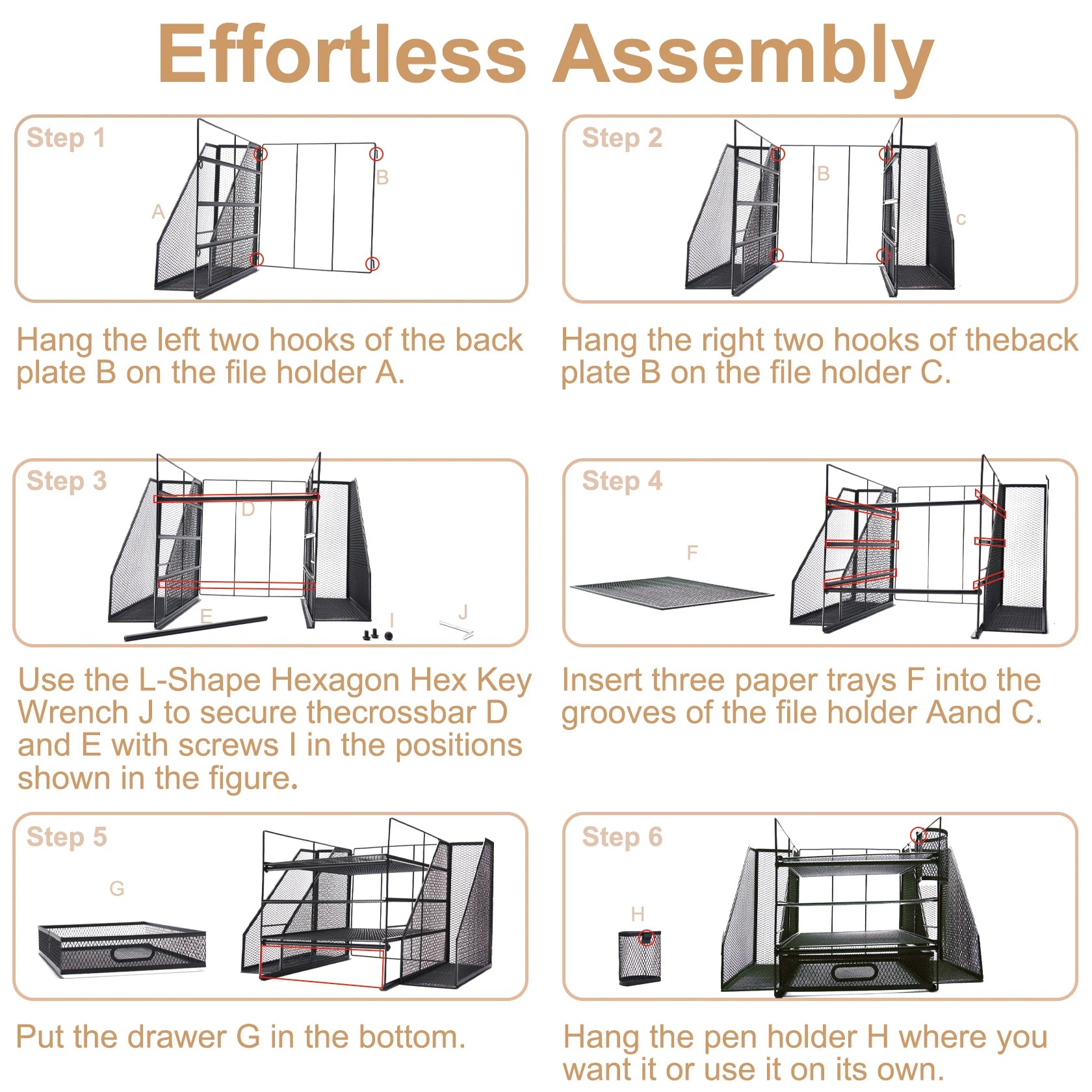 Effortless Assembly

Step 1

A

B

Hang the left two hooks of the back plate B on the file holder A.

Step 2

B

c

Hang the right two hooks of theback plate B on the file holder C.

Step 3

D

E

I

J

Use the L-Shape Hexagon Hex Key Wrench J to secure thecrossbar D and E with screws I in the positions shown in the figure.

Step 4

F

Insert three paper trays F into the grooves of the file holder Aand C.

Step 5

G

Put the drawer G in the bottom.

Step 6

H

Hang the pen holder H where you want it or use it on its own.