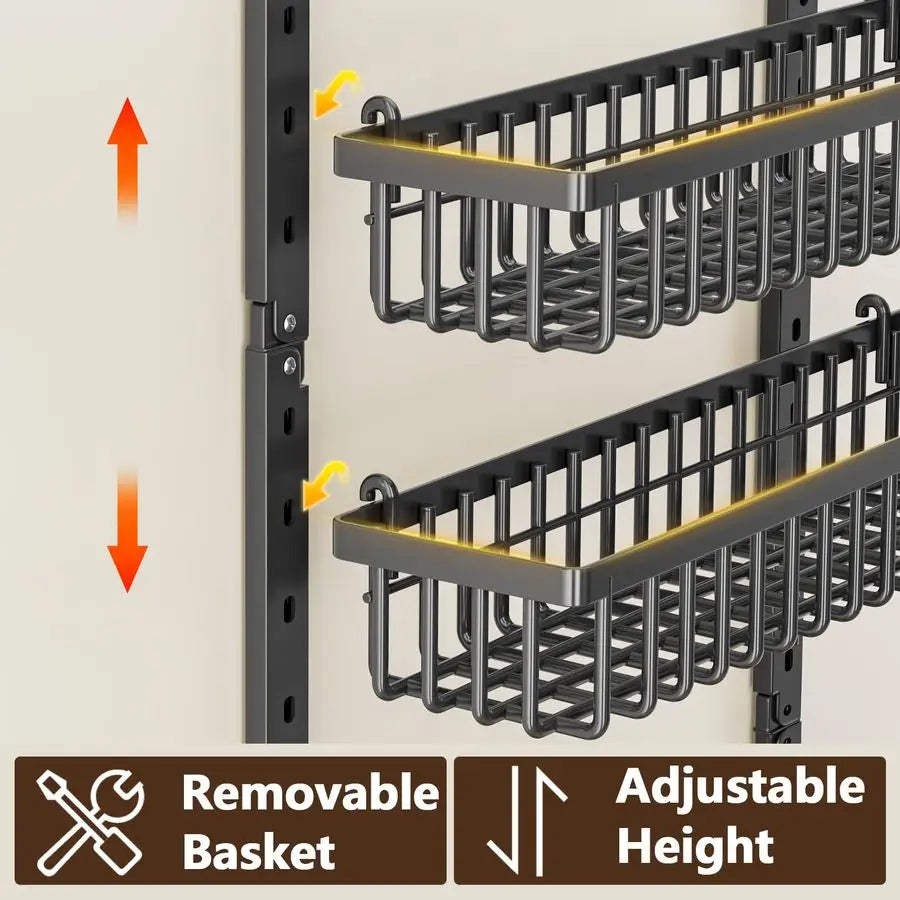 Removable Basket

Adjustable Height