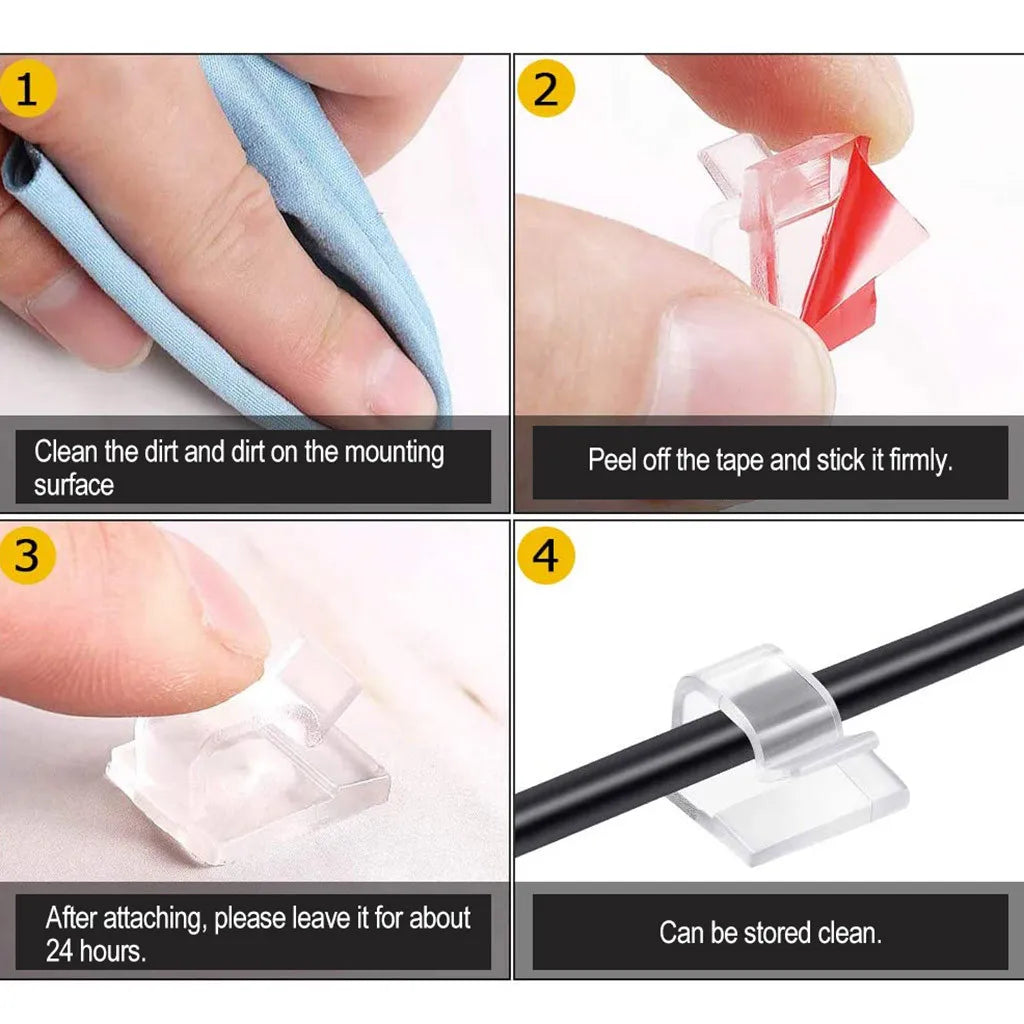 1

Clean the dirt and dirt on the mounting surface

2

Peel off the tape and stick it firmly.

3

After attaching, please leave it for about 24 hours.

4

Can be stored clean.