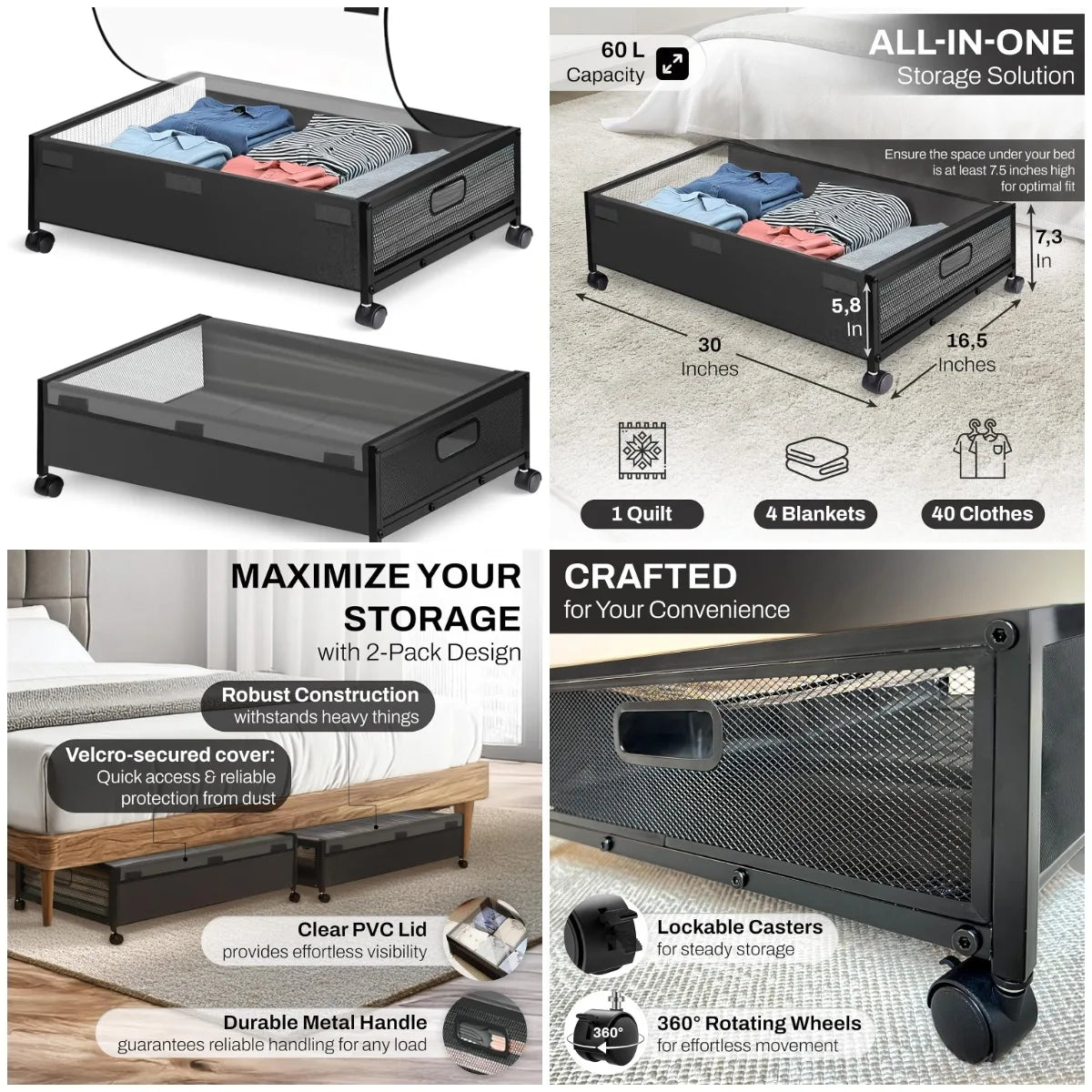 60 L
Capacity

ALL-IN-ONE
Storage Solution

Ensure the space under your bed is at least 7.5 inches high for optimal fit

7,3
In

5,8
In

30
Inches

16,5
Inches

1 Quilt

4 Blankets

40 Clothes

MAXIMIZE YOUR STORAGE
with 2-Pack Design

Robust Construction
withstands heavy things

Velcro-secured cover:
Quick access & reliable protection from dust

Clear PVC Lid
provides effortless visibility

Durable Metal Handle
guarantees reliable handling for any load

CRAFTED
for Your Convenience

Lockable Casters
for steady storage

360°

360° Rotating Wheels
for effortless movement