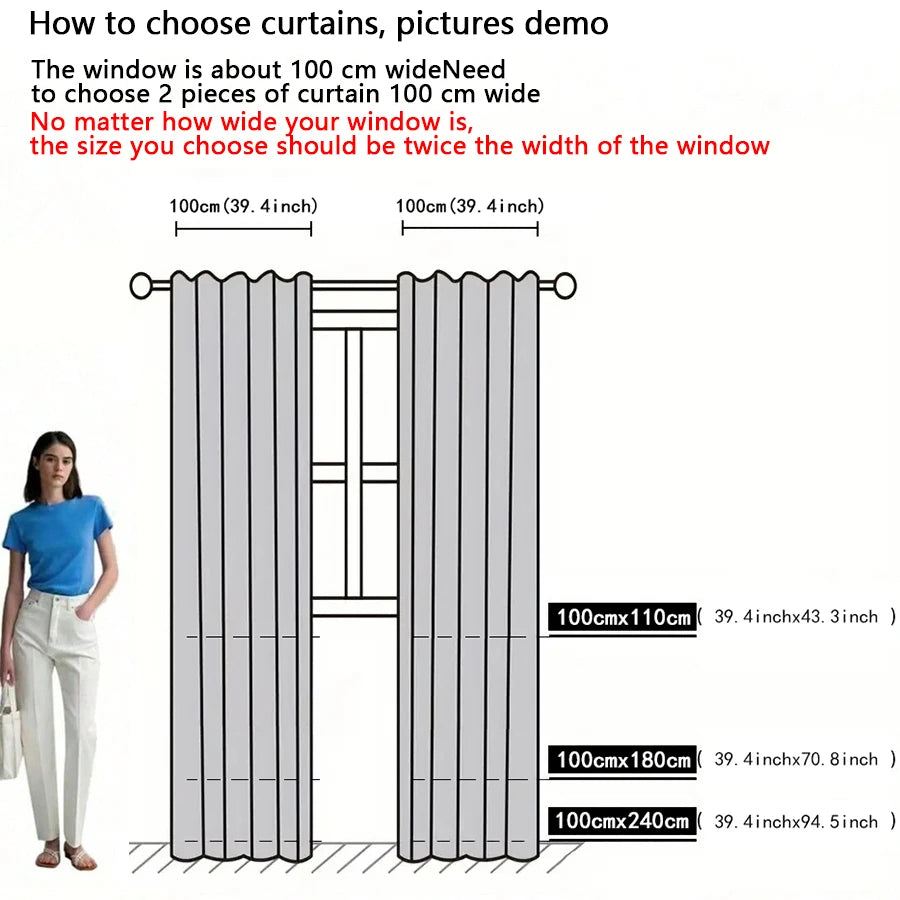 How to choose curtains, pictures demo

The window is about 100 cm wideNeed to choose 2 pieces of curtain 100 cm wide

No matter how wide your window is, the size you choose should be twice the width of the window

100cm(39.4inch)

100cm(39.4inch)

100cmx110cm ( 39.4inchx43.3inch )

100cmx180cm ( 39.4inchx70.8inch )

100cmx240cm ( 39.4inchx94.5inch )