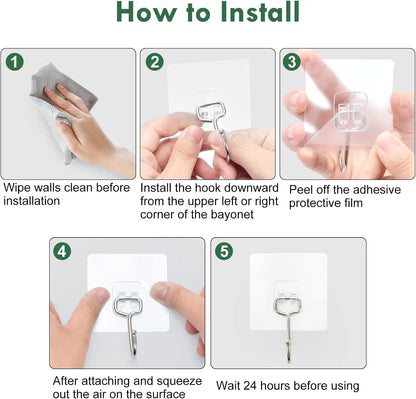 How to Install

1

Wipe walls clean before installation

2

Install the hook downward from the upper left or right corner of the bayonet

3

Peel off the adhesive protective film

4

After attaching and squeeze out the air on the surface

5

Wait 24 hours before using