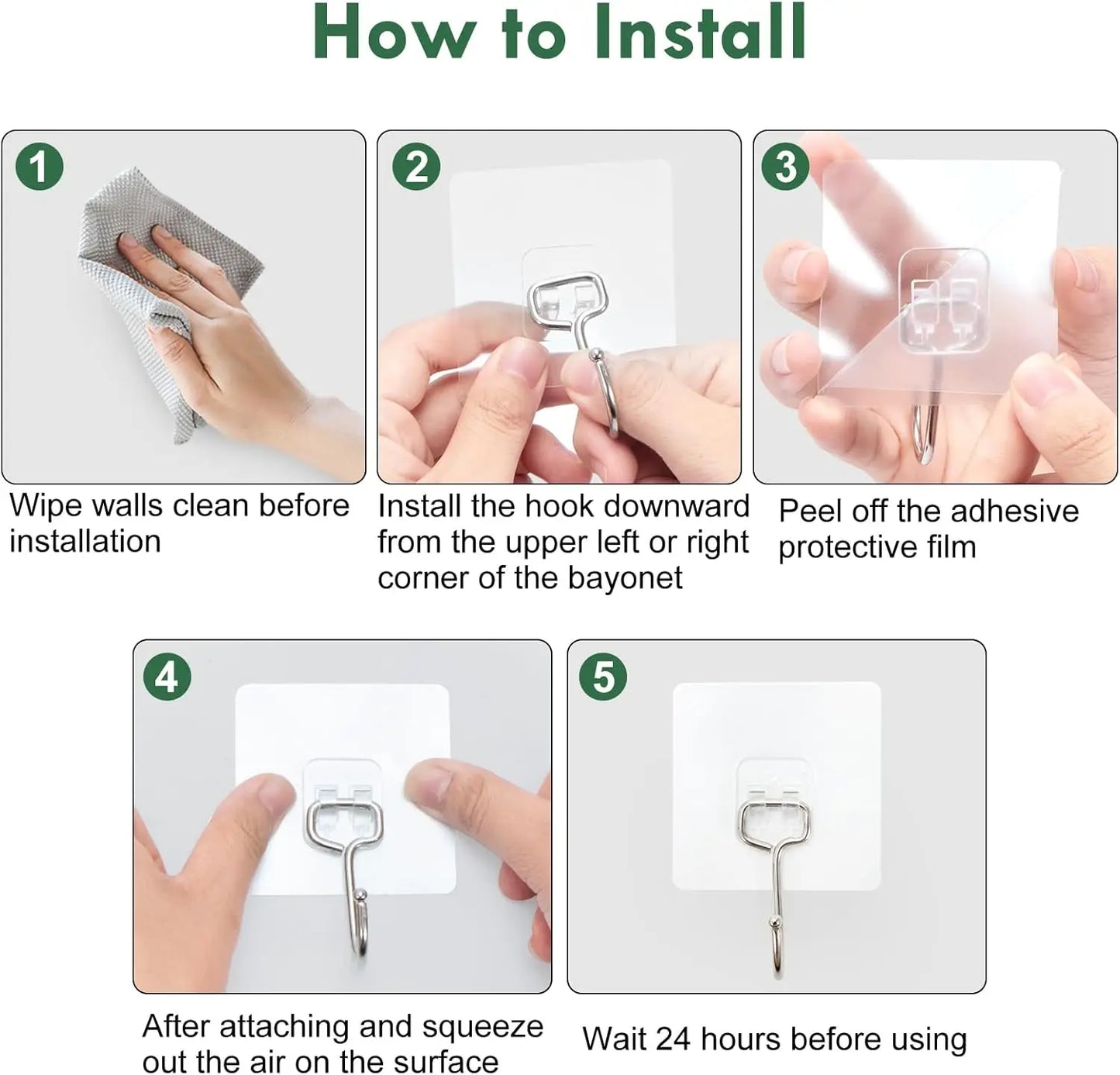 How to Install

1

Wipe walls clean before installation

2

Install the hook downward from the upper left or right corner of the bayonet

3

Peel off the adhesive protective film

4

After attaching and squeeze out the air on the surface

5

Wait 24 hours before using