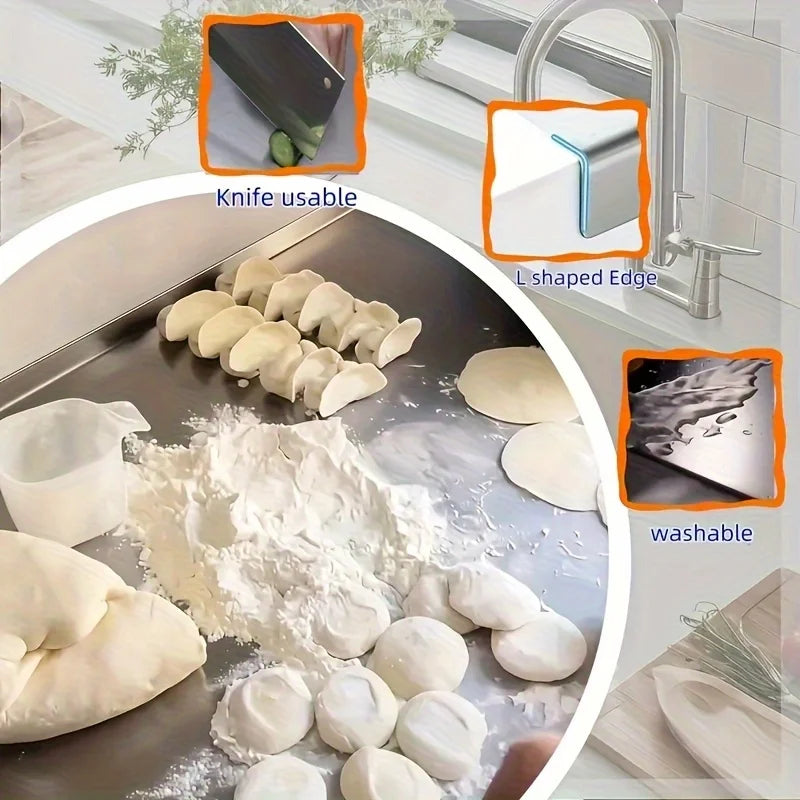 Knife usable

L shaped Edge

washable